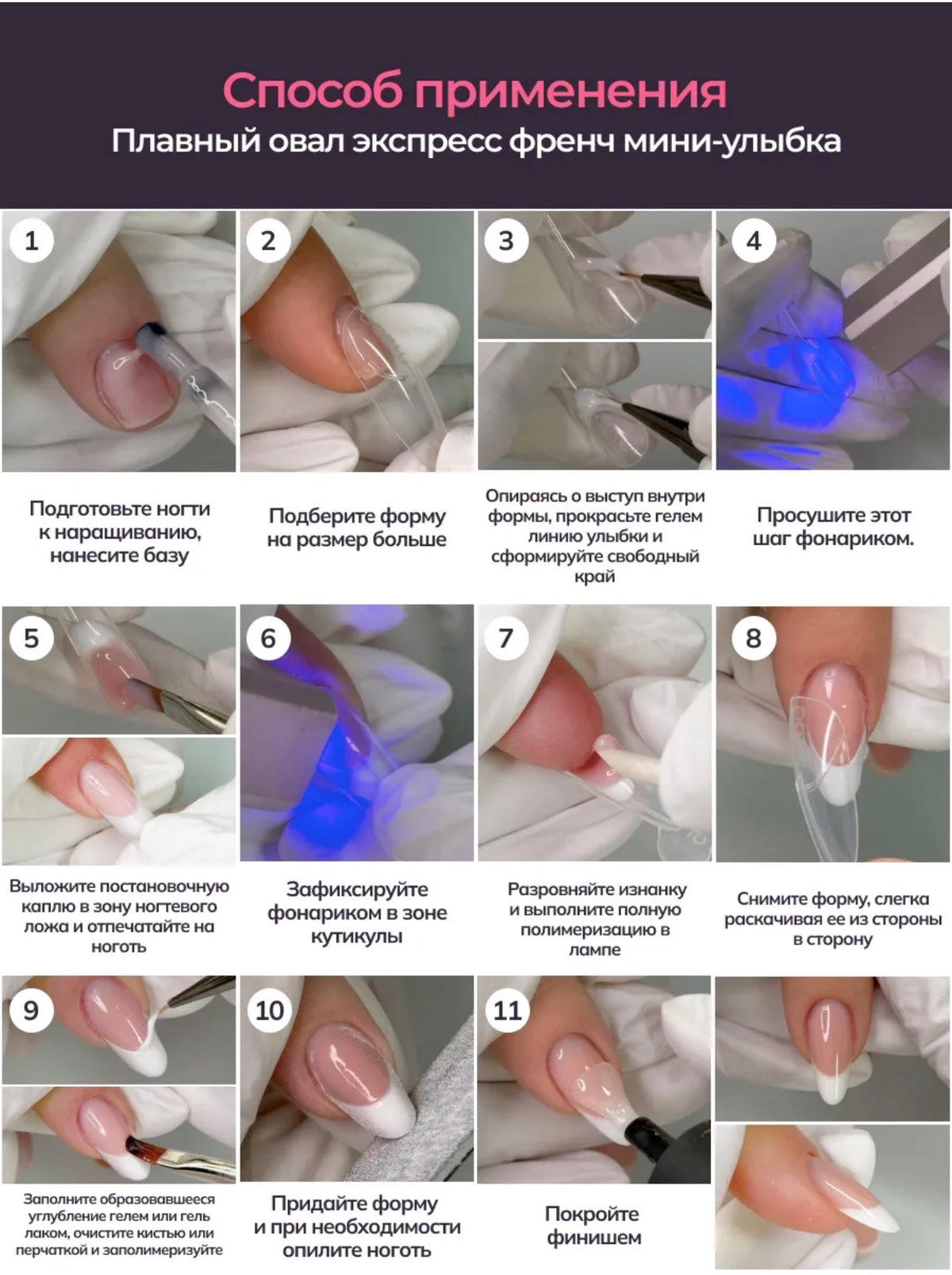 Способ применения
Плавный овал экспресс френч мини-улыбка

1
Подготовьте ногти к наращиванию, нанесите базу

2
Подберите форму на размер больше

3
Опираясь о выступ внутри формы, прокрасьте гелем линию улыбки и сформируйте свободный край

4
Просушите этот шаг фонариком.

5
Выложите постановочную каплю в зону ногтевого ложа и отпечатайте на ноготь

6
Зафиксируйте фонариком в зоне кутикулы

7
Разровняйте изнанку и выполните полную полимеризацию в лампе

8
Снимите форму, слегка раскачивая ее из стороны в сторону

9
Заполните образовавшееся углубление гелем или гель лаком, очистите кистью или перчаткой и заполимеризуйте

10
Придайте форму и при необходимости опилите ноготь

11
Покройте финишем