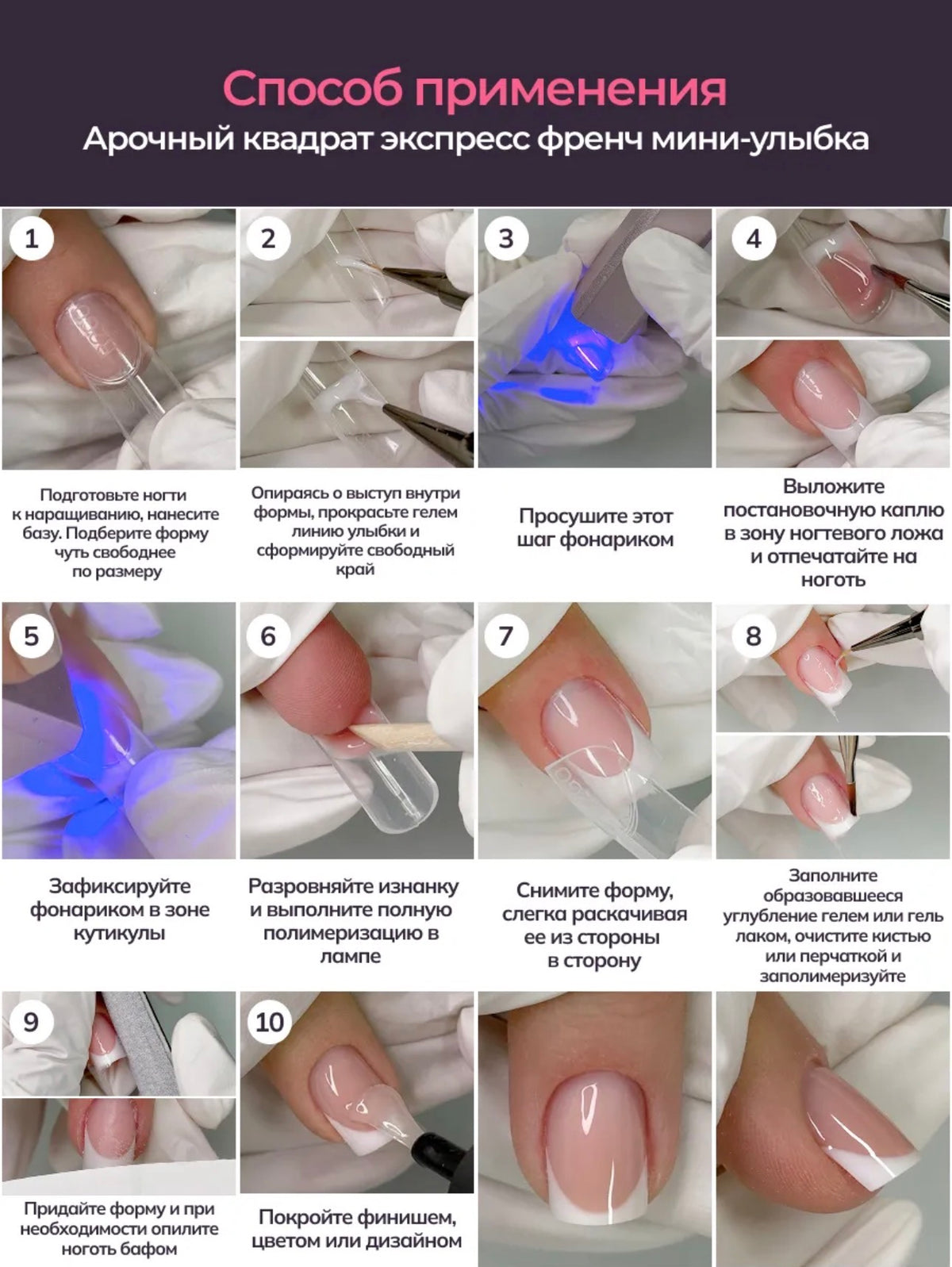 Способ применения
Арочный квадрат экспресс френч мини-улыбка

1
Подготовьте ногти к наращиванию, нанесите базу. Подберите форму чуть свободнее по размеру

2
Опираясь о выступ внутри формы, прокрасьте гелем линию улыбки и сформируйте свободный край

3
Просушите этот шаг фонариком

4
Выложите постановочную каплю в зону ногтевого ложа и отпечатайте на ноготь

5
Зафиксируйте фонариком в зоне кутикулы

6
Разровняйте изнанку и выполните полную полимеризацию в лампе

7
Снимите форму, слегка раскачивая ее из стороны в сторону

8
Заполните образовавшееся углубление гелем или гель лаком, очистите кистью или перчаткой и заполимеризуйте

9
Придайте форму и при необходимости опилите ноготь бафом

10
Покройте финишем, цветом или дизайном