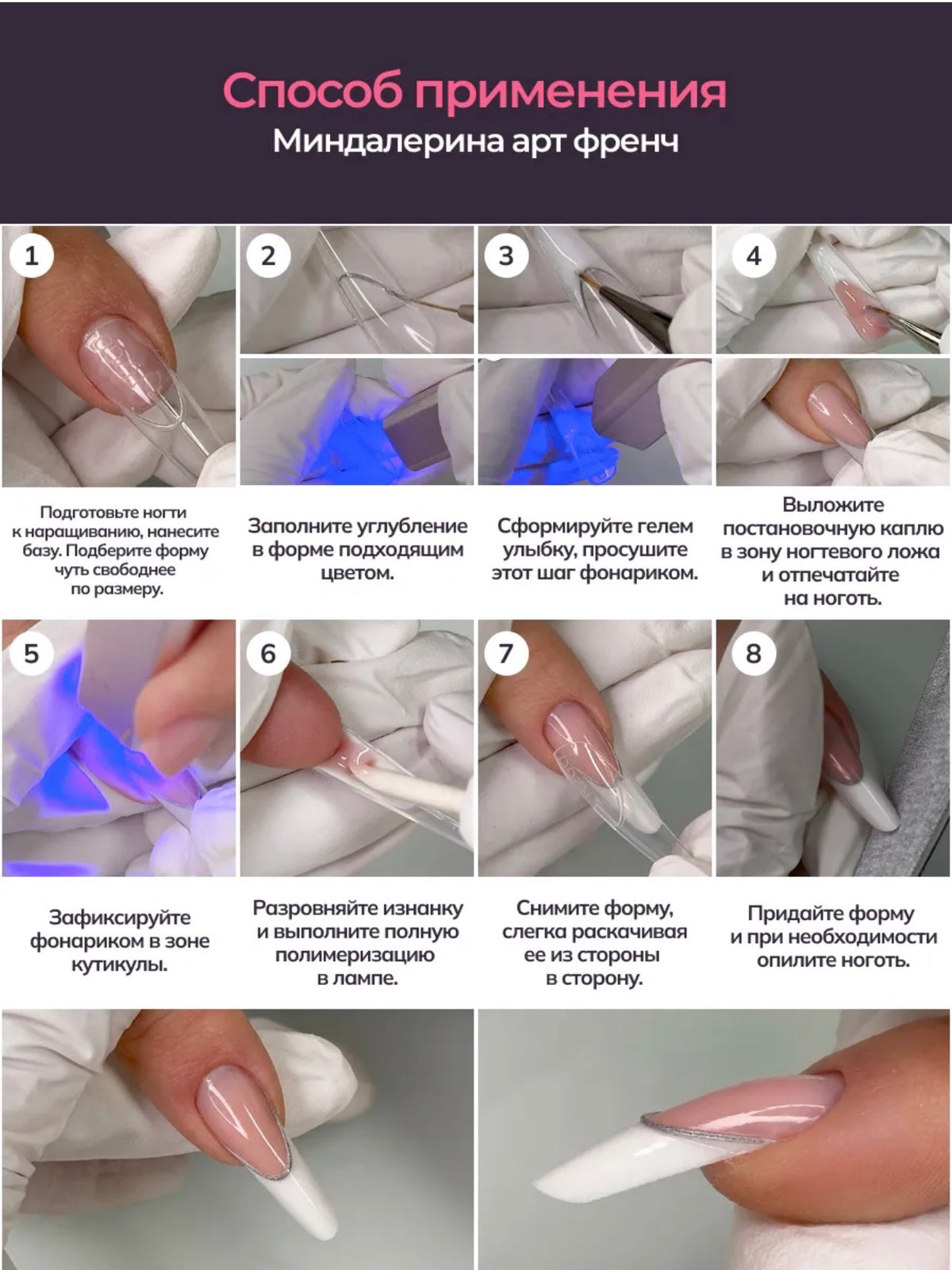 Способ применения
Миндалерина арт френч

1

Подготовьте ногти к наращиванию, нанесите базу. Подберите форму чуть свободнее по размеру.

2

Заполните углубление в форме подходящим цветом.

3

Сформируйте гелем улыбку, просушите этот шаг фонариком.

4

Выложите постановочную каплю в зону ногтевого ложа и отпечатайте на ноготь.

5

Зафиксируйте фонариком в зоне кутикулы.

6

Разровняйте изнанку и выполните полную полимеризацию в лампе.

7

Снимите форму, слегка раскачивая ее из стороны в сторону.

8

Придайте форму и при необходимости опилите ноготь.